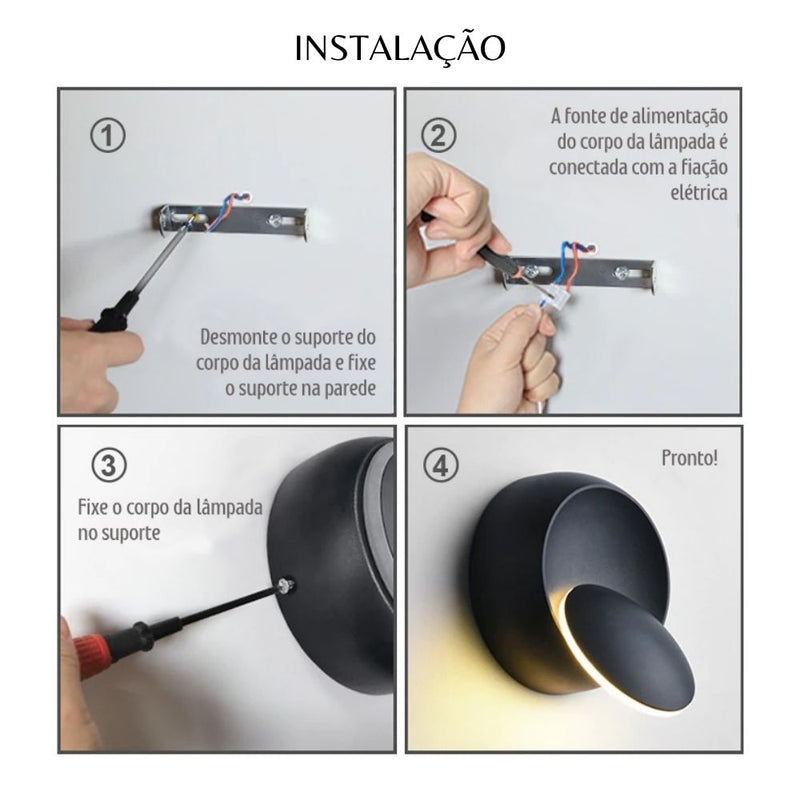 INSTALAÇÃO

①

Desmonte o suporte do corpo da lâmpada e fixe o suporte na parede

②

A fonte de alimentação do corpo da lâmpada é conectada com a fiação elétrica

③

Fixe o corpo da lâmpada no suporte

④

Pronto!