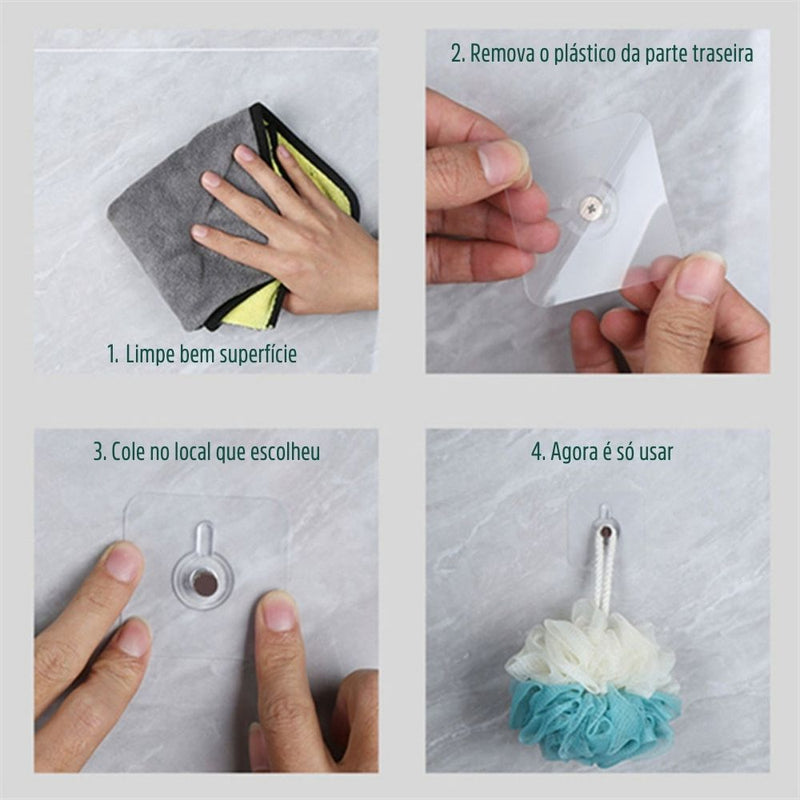 1. Limpe bem superfície

2. Remova o plástico da parte traseira

3. Cole no local que escolheu

4. Agora é só usar