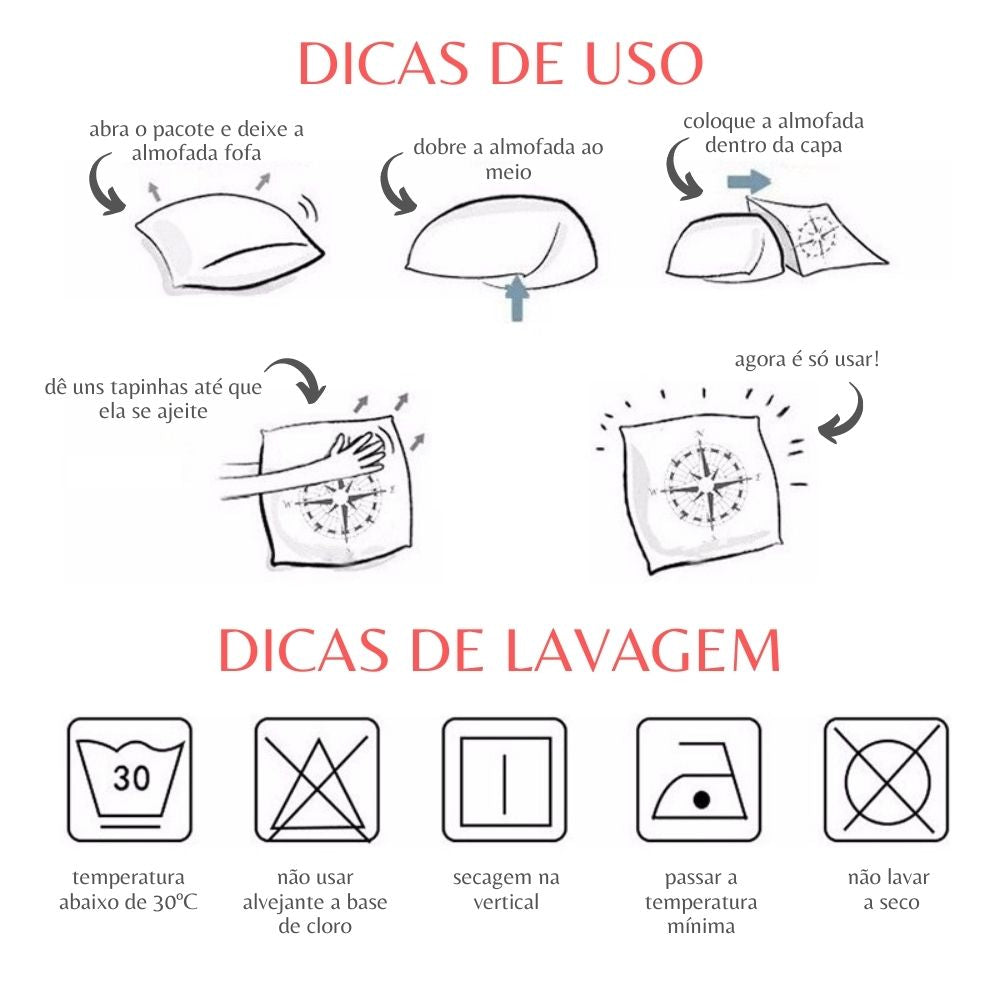 DICAS DE USO

abra o pacote e deixe a almofada fofa

dobre a almofada ao meio

coloque a almofada dentro da capa

dê uns tapinhas até que ela se ajeite

agora é só usar!

DICAS DE LAVAGEM

30

temperatura abaixo de 30ºC

não usar alvejante a base de cloro

secagem na vertical

passar a temperatura mínima

não lavar a seco