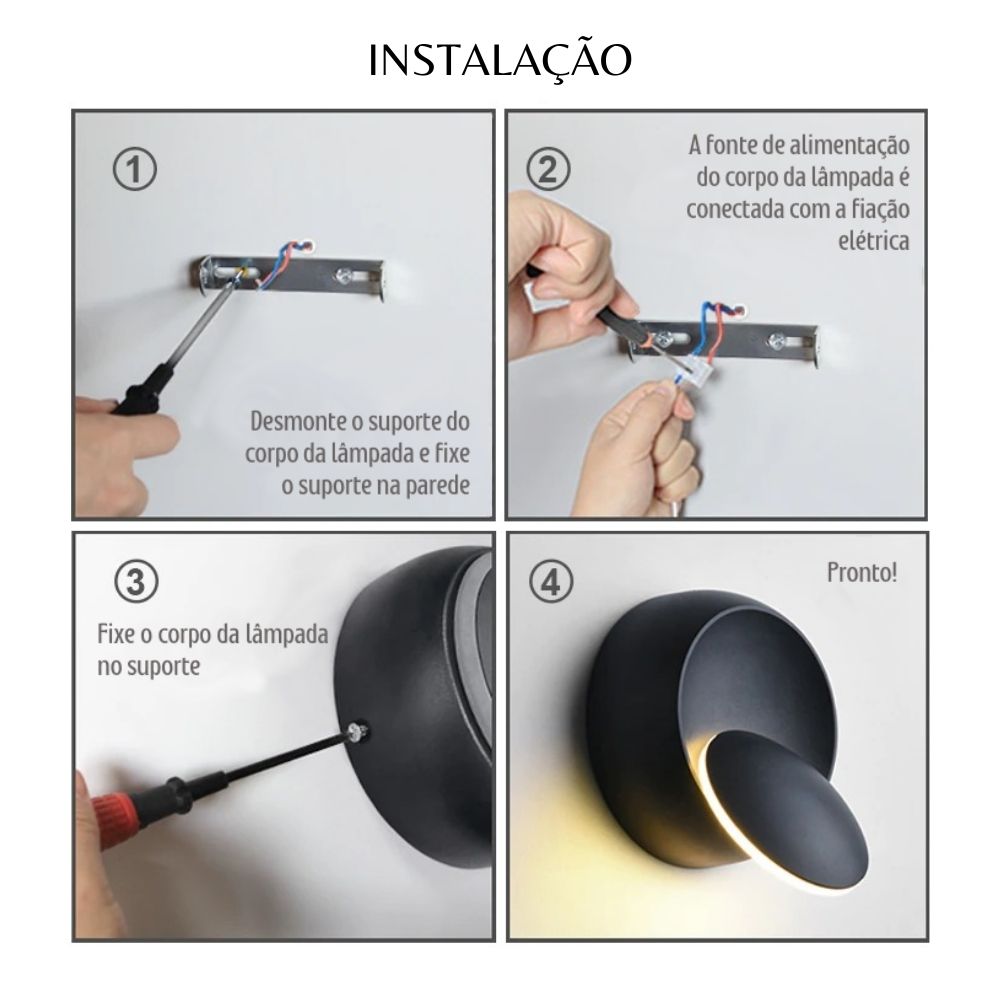 INSTALAÇÃO

1

Desmonte o suporte do corpo da lâmpada e fixe o suporte na parede

2

A fonte de alimentação do corpo da lâmpada é conectada com a fiação elétrica

3

Fixe o corpo da lâmpada no suporte

4

Pronto!