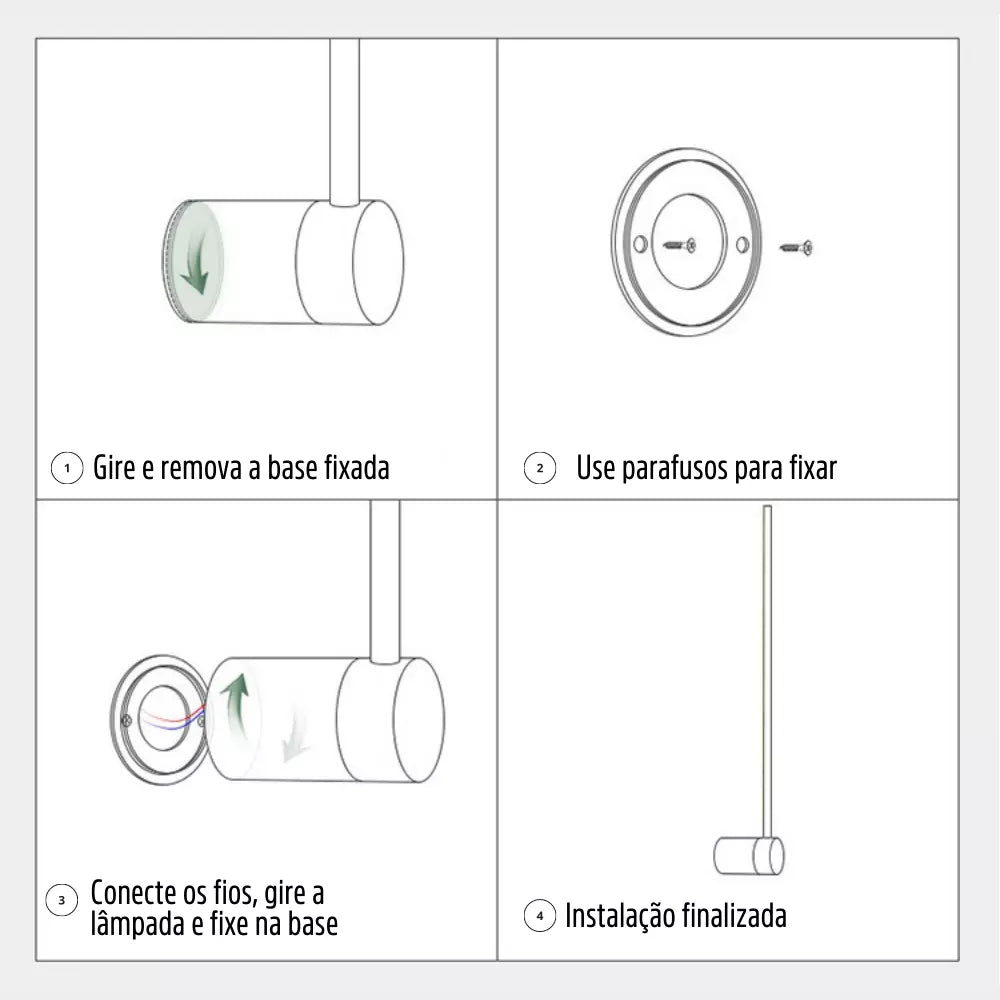 1 Gire e remova a base fixada

2 Use parafusos para fixar

3 Conecte os fios, gire a lâmpada e fixe na base

4 Instalação finalizada